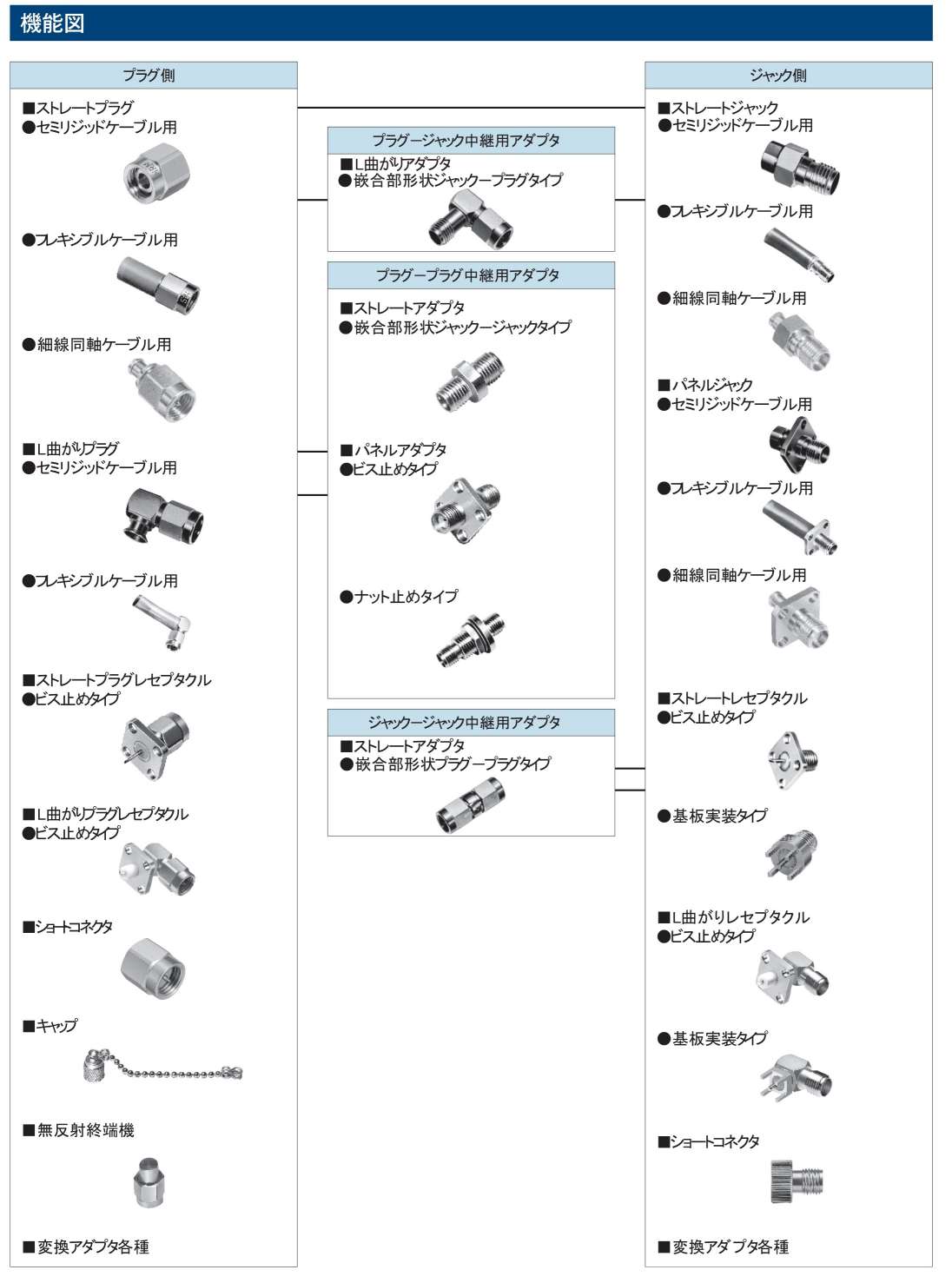 機能図

プラグ側

■ストレートプラグ
●セミリジッドケーブル用

●フレキシブルケーブル用

●細線同軸ケーブル用

■L曲がりプラグ
●セミリジッドケーブル用

●フレキシブルケーブル用

■ストレートプラグレセプタクル
●ビス止めタイプ

■L曲がりプラグレセプタクル
●ビス止めタイプ

■ショートコネクタ

■キャップ

■無反射終端機

■変換アダプタ各種

プラグージャック中継用アダプタ
■L曲がりアダプタ
●嵌合部形状ジャックープラグタイプ

プラグープラグ中継用アダプタ
■ストレートアダプタ
●嵌合部形状ジャックージャックタイプ

■パネルアダプタ
●ビス止めタイプ

●ナット止めタイプ

ジャックージャック中継用アダプタ
■ストレートアダプタ
●嵌合部形状プラグープラグタイプ

ジャック側

■ストレートジャック
●セミリジッドケーブル用

●フレキシブルケーブル用

●細線同軸ケーブル用

■パネルジャック
●セミリジッドケーブル用

●フレキシブルケーブル用

●細線同軸ケーブル用

■ストレートレセプタクル
●ビス止めタイプ

●基板実装タイプ

■L曲がりレセプタクル
●ビス止めタイプ

●基板実装タイプ

■ショートコネクタ

■変換アダプタ各種