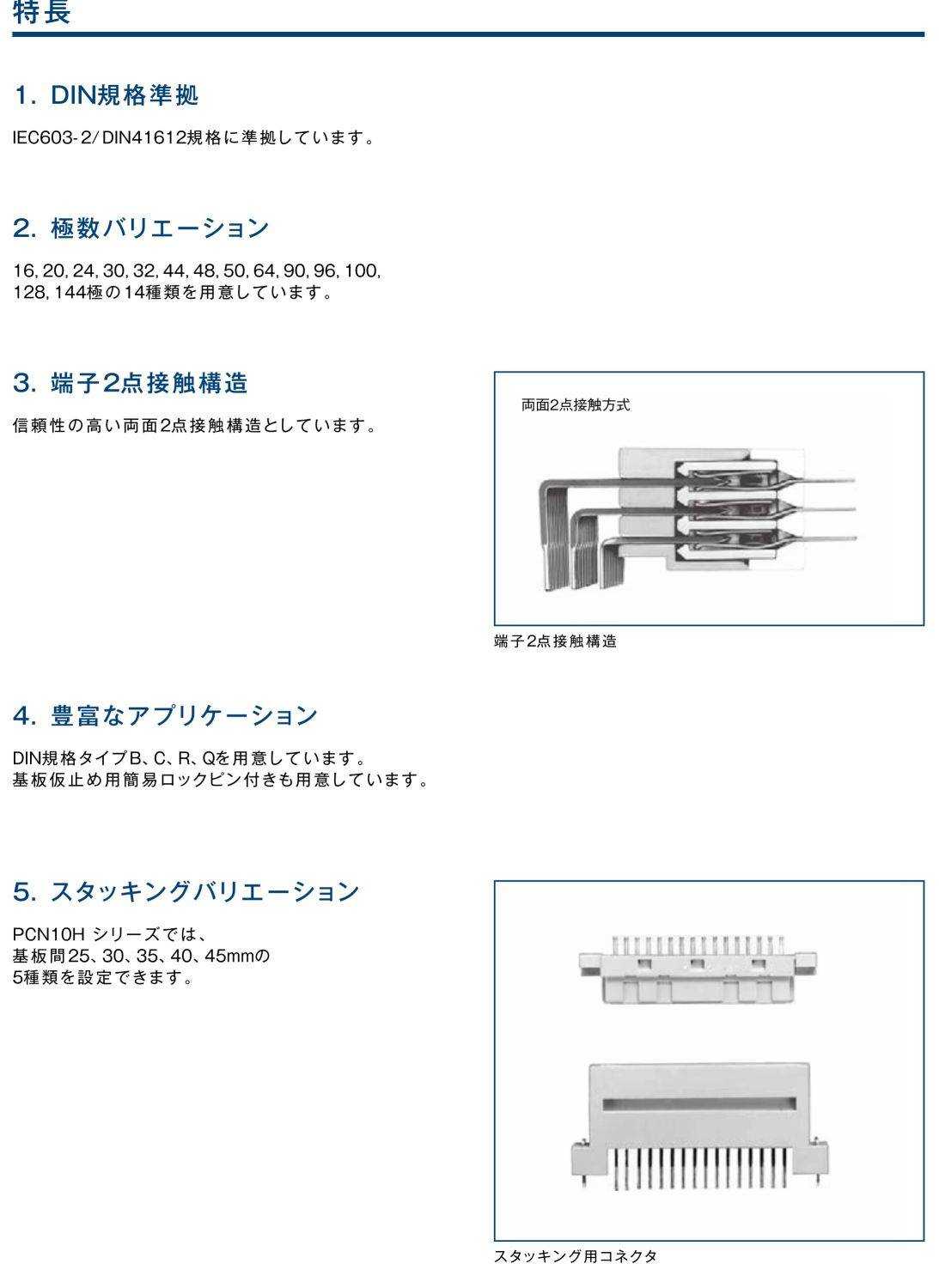 特長

1. DIN規格準拠

IEC603-2/DIN41612規格に準拠しています。

2. 極数バリエーション

16, 20, 24, 30, 32, 44, 48, 50, 64, 90, 96, 100, 128, 144極の14種類を用意しています。

3. 端子2点接触構造

信頼性の高い両面2点接触構造としています。

両面2点接触方式

端子2点接触構造

4. 豊富なアプリケーション

DIN規格タイプB、C、R、Qを用意しています。
基板仮止め用簡易ロックピン付きも用意しています。

5. スタッキングバリエーション

PCN10H シリーズでは、
基板間25、30、35、40、45mmの
5種類を設定できます。

スタッキング用コネクタ